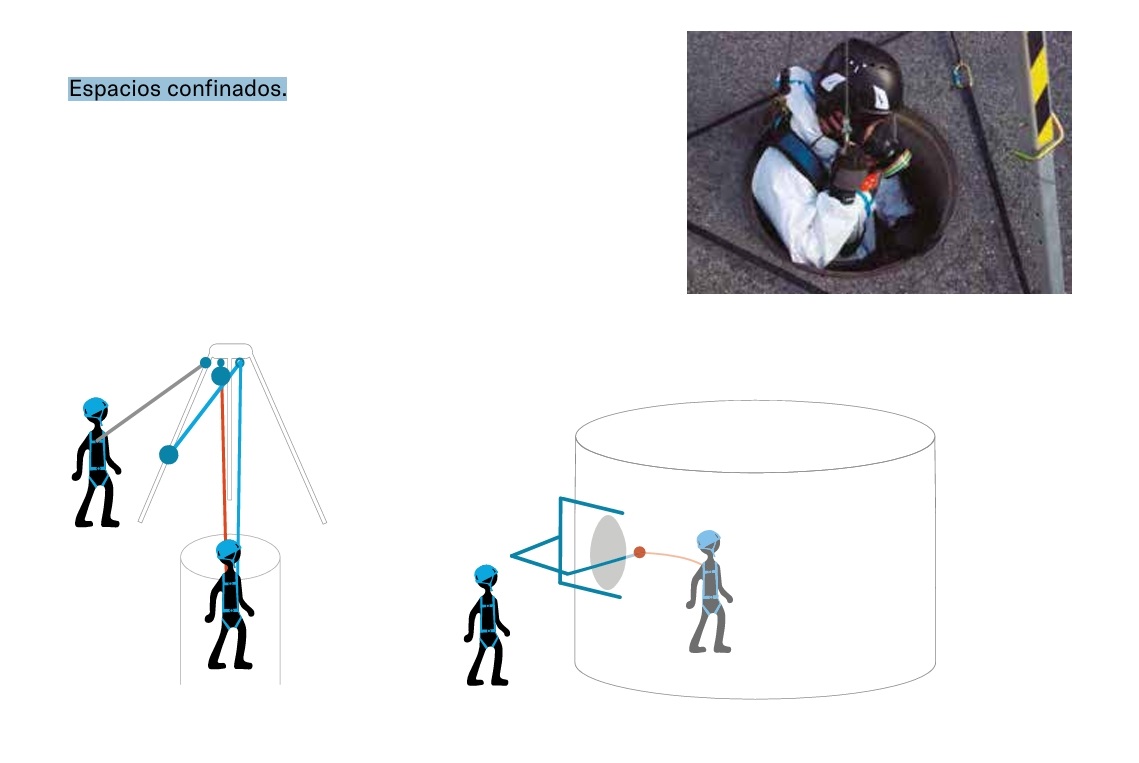 Espacios confinados.